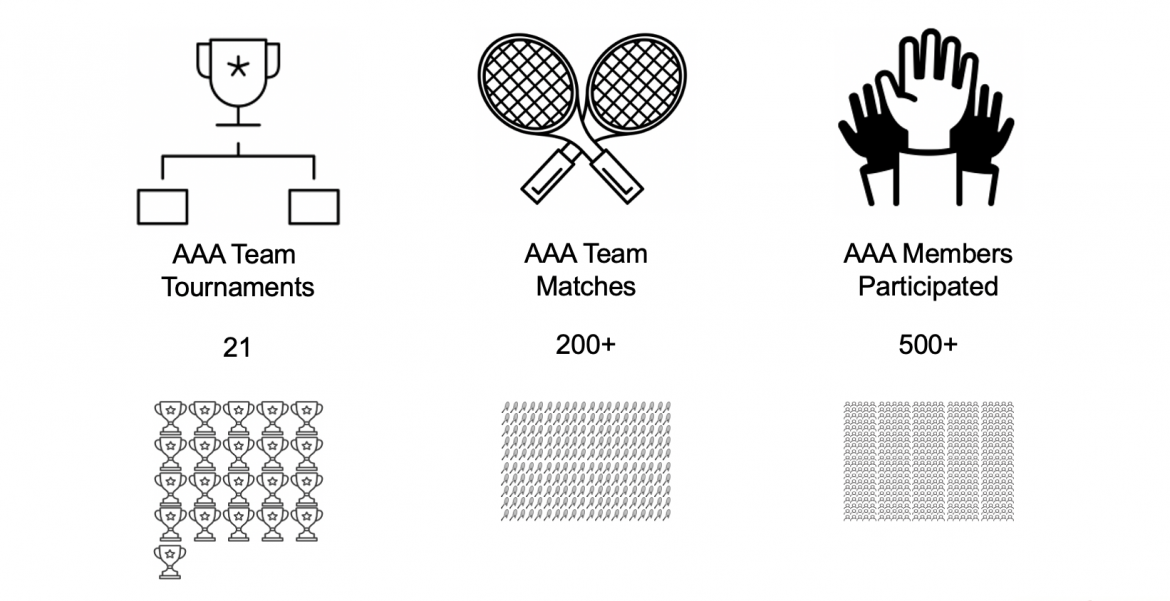 AAA Team Tournaments

21

AAA Team Matches

200+

AAA Members Participated

500+